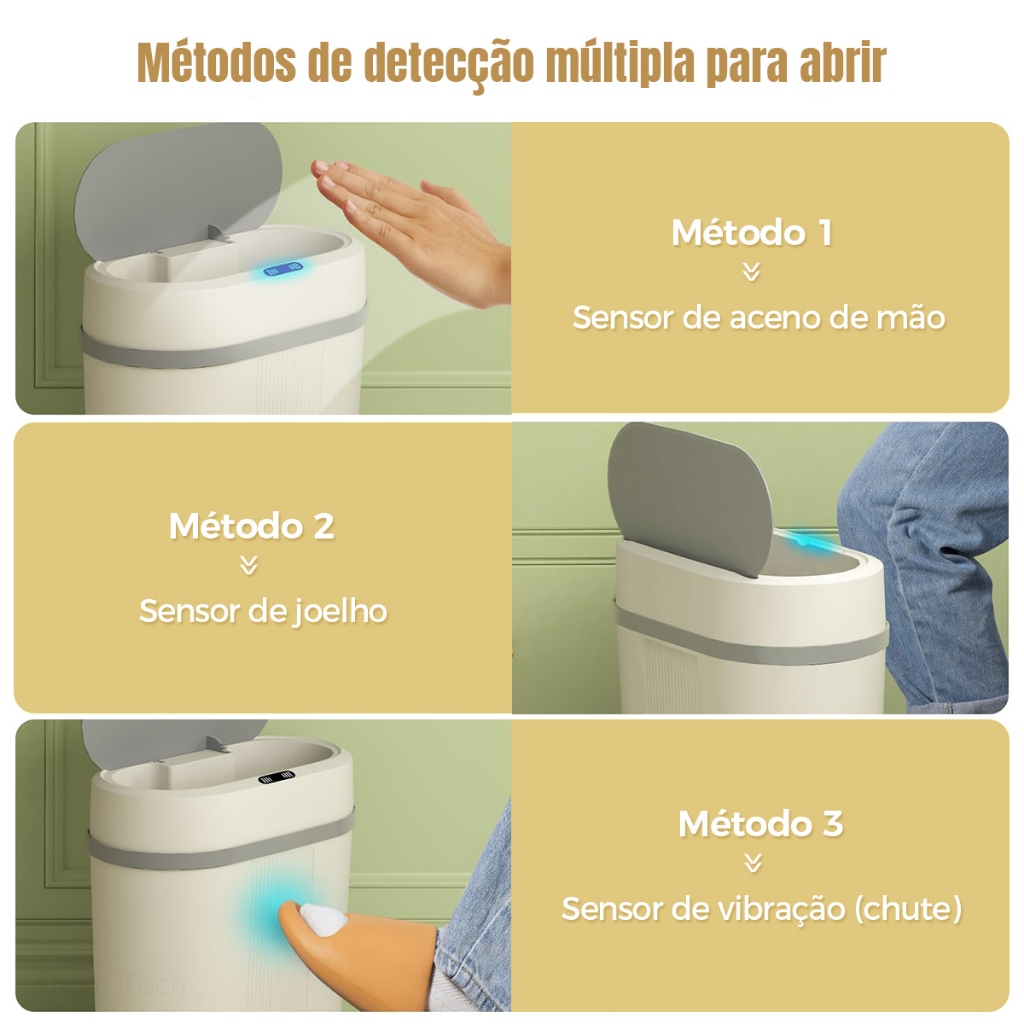 Métodos de detecção múltipla para abrir

Método 1
Sensor de aceno de mão

Método 2
Sensor de joelho

Método 3
Sensor de vibração (chute)