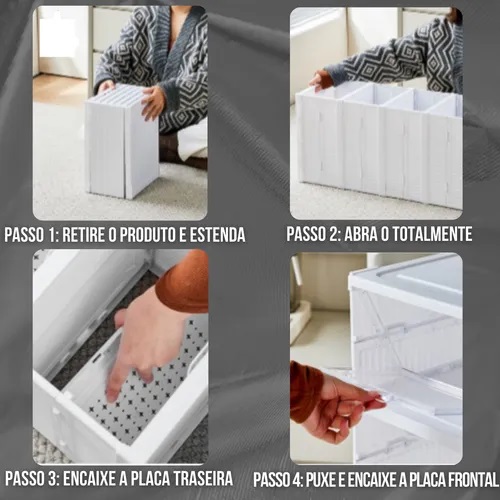 PASSO 1: RETIRE O PRODUTO E ESTENDA

PASSO 2: ABRA O TOTALMENTE

PASSO 3: ENCAIXE A PLACA TRASEIRA

PASSO 4: PUXE E ENCAIXE A PLACA FRONTAL